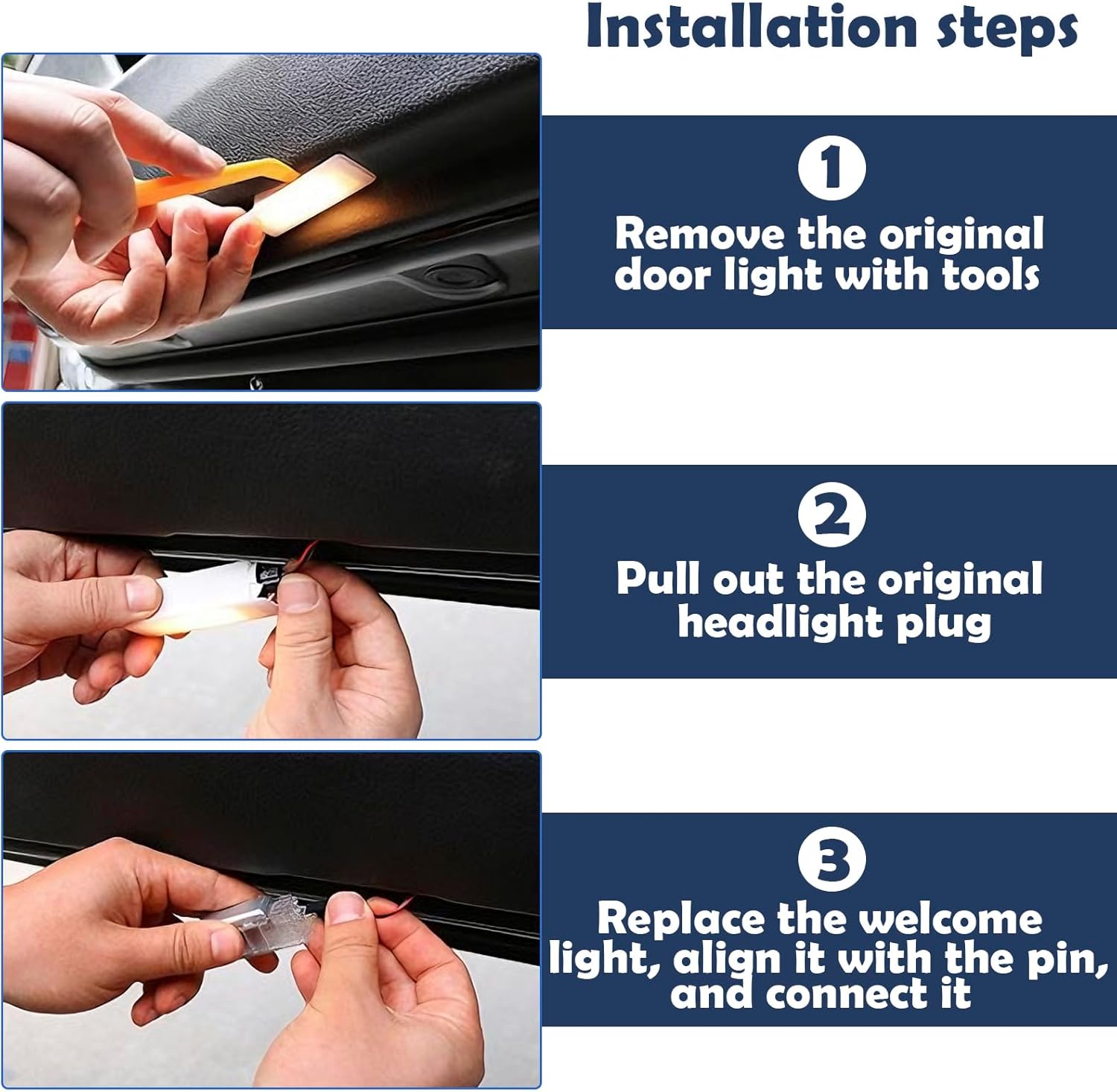 Installation steps

1

Remove the original door light with tools

2

Pull out the original headlight plug

3

Replace the welcome light, align it with the pin, and connect it